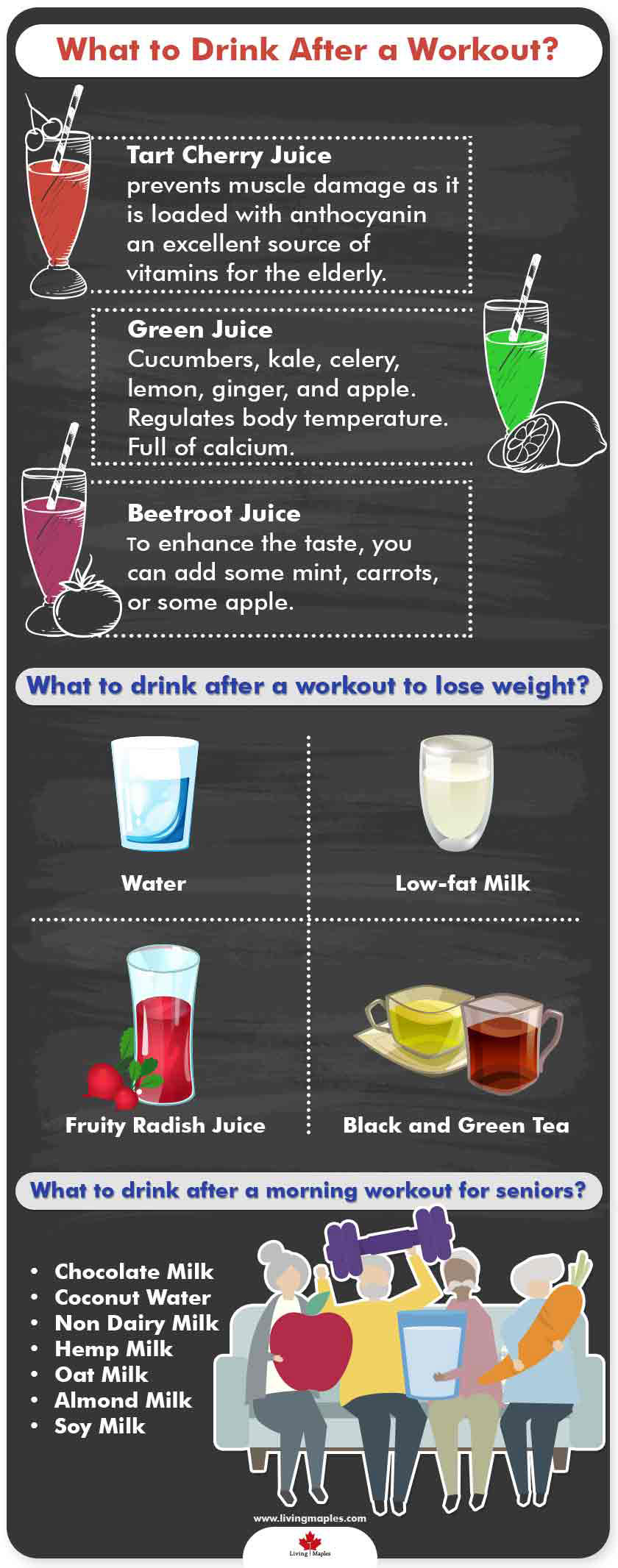 What to Drink After a Workout?

Tart Cherry Juice
prevents muscle damage as it is loaded with anthocyanin an excellent source of vitamins for the elderly.

Green Juice
Cucumbers, kale, celery, lemon, ginger, and apple. Regulates body temperature. Full of calcium.

Beetroot Juice
To enhance the taste, you can add some mint, carrots, or some apple.

What to drink after a workout to lose weight?

Water

Low-fat Milk

Fruity Radish Juice

Black and Green Tea

What to drink after a morning workout for seniors?

• Chocolate Milk
• Coconut Water
• Non Dairy Milk
• Hemp Milk
• Oat Milk
• Almond Milk
• Soy Milk

www.livingmaples.com

Living | Maples